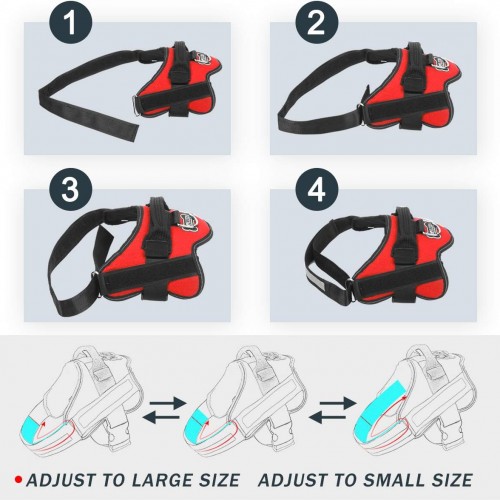 1

2

3

4

• ADJUST TO LARGE SIZE ADJUST TO SMALL SIZE