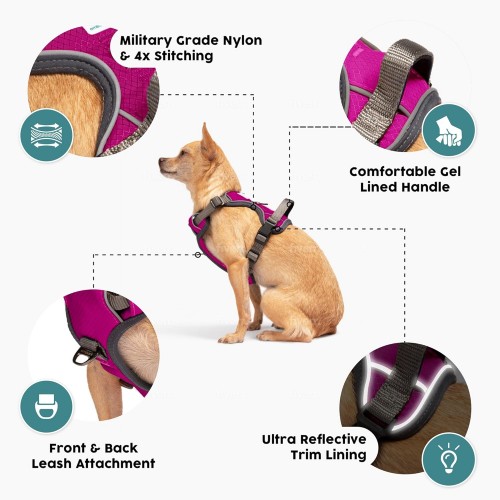 Military Grade Nylon & 4x Stitching

Comfortable Gel Lined Handle

Front & Back Leash Attachment

Ultra Reflective Trim Lining