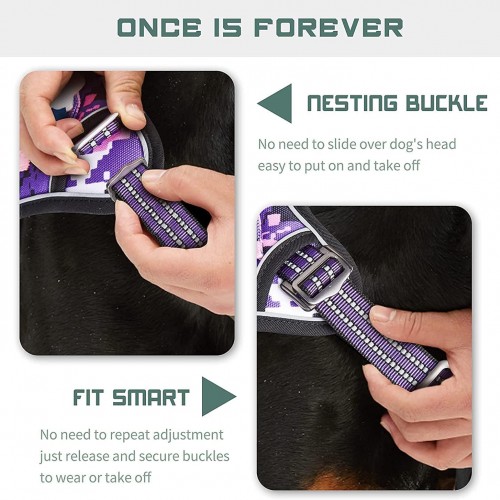 ONCE IS FOREVER

NESTING BUCKLE

No need to slide over dog's head
easy to put on and take off

FIT SMART

No need to repeat adjustment
just release and secure buckles
to wear or take off