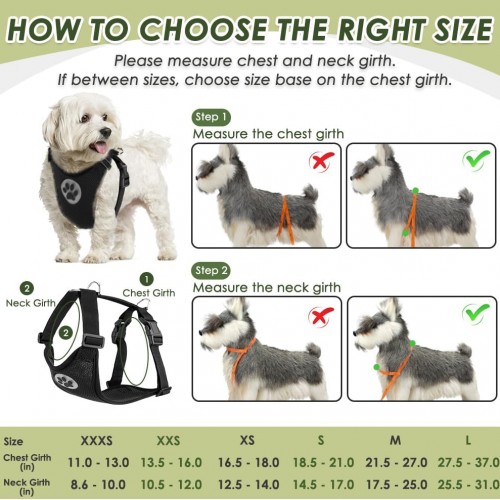 HOW TO CHOOSE THE RIGHT SIZE

Please measure chest and neck girth.
If between sizes, choose size base on the chest girth.

Step 1
Measure the chest girth

Step 2
Measure the neck girth

2
Neck Girth

1
Chest Girth

2

| Size | XXXS | XXS | XS | S | M | L |
|---|---|---|---|---|---|---|
| Chest Girth (in) | 11.0 - 13.0 | 13.5 - 16.0 | 16.5 - 18.0 | 18.5 - 21.0 | 21.5 - 27.0 | 27.5 - 37.0 |
| Neck Girth (in) | 8.6 - 10.0 | 10.5 - 12.0 | 12.5 - 14.0 | 14.5 - 17.0 | 17.5 - 25.0 | 25.5 - 31.0 |