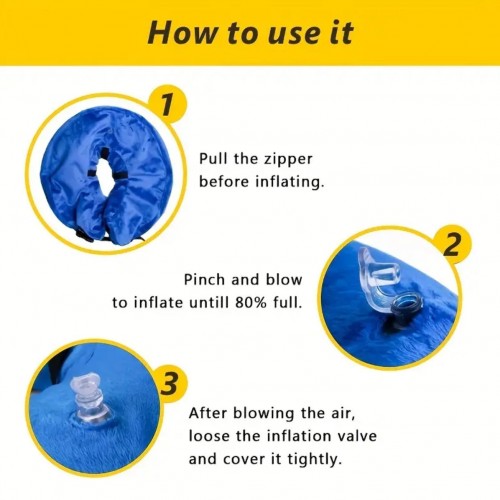 How to use it

1

Pull the zipper before inflating.

2

Pinch and blow to inflate untill 80% full.

3

After blowing the air, loose the inflation valve and cover it tightly.