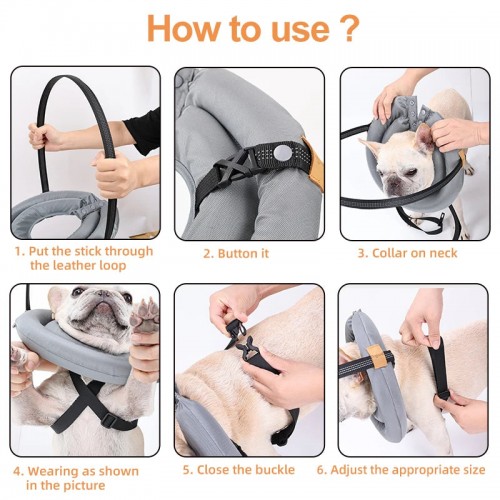 How to use ?

1. Put the stick through the leather loop

2. Button it

3. Collar on neck

4. Wearing as shown in the picture

5. Close the buckle

6. Adjust the appropriate size