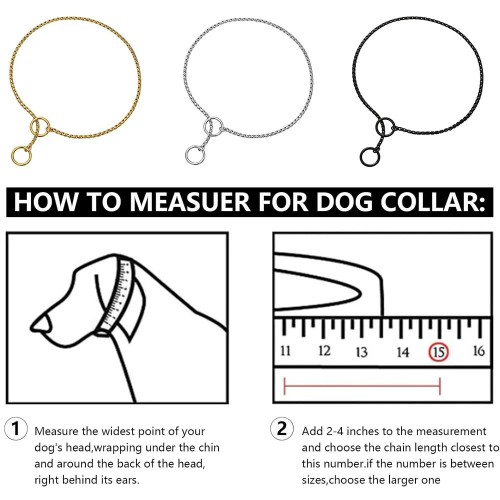 HOW TO MEASUER FOR DOG COLLAR:

11 12 13 14 15 16

1 Measure the widest point of your dog's head,wrapping under the chin and around the back of the head, right behind its ears.

2 Add 2-4 inches to the measurement and choose the chain length closest to this number.if the number is between sizes,choose the larger one