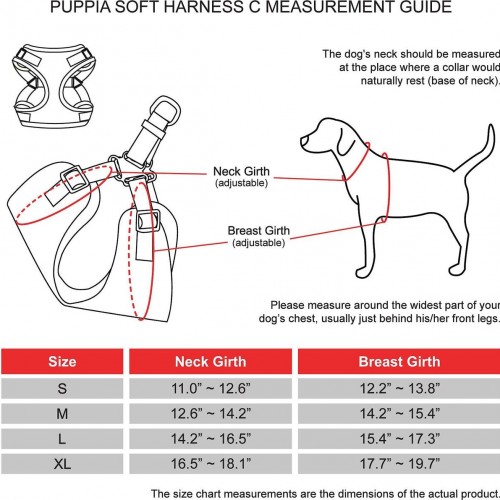 PUPPIA SOFT HARNESS C MEASUREMENT GUIDE

The dog's neck should be measured at the place where a collar would naturally rest (base of neck).

Neck Girth
(adjustable)

Breast Girth
(adjustable)

Please measure around the widest part of your dog's chest, usually just behind his/her front legs.

| Size | Neck Girth | Breast Girth |
|---|---|---|
| S | 11.0” ~ 12.6” | 12.2” ~ 13.8” |
| M | 12.6” ~ 14.2” | 14.2” ~ 15.4” |
| L | 14.2” ~ 16.5” | 15.4” ~ 17.3” |
| XL | 16.5” ~ 18.1” | 17.7” ~ 19.7” |

The size chart measurements are the dimensions of the actual product.